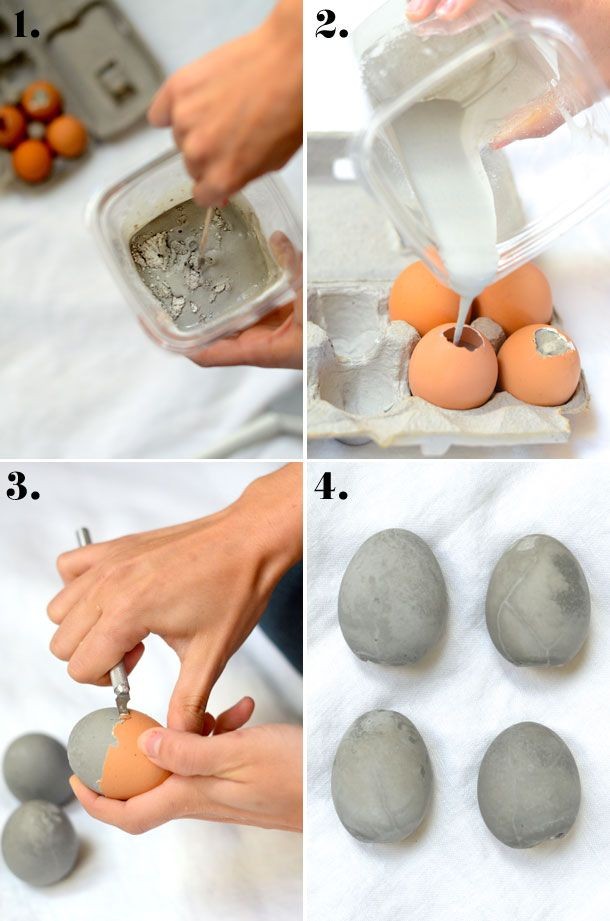 1.

2.

3.

4.